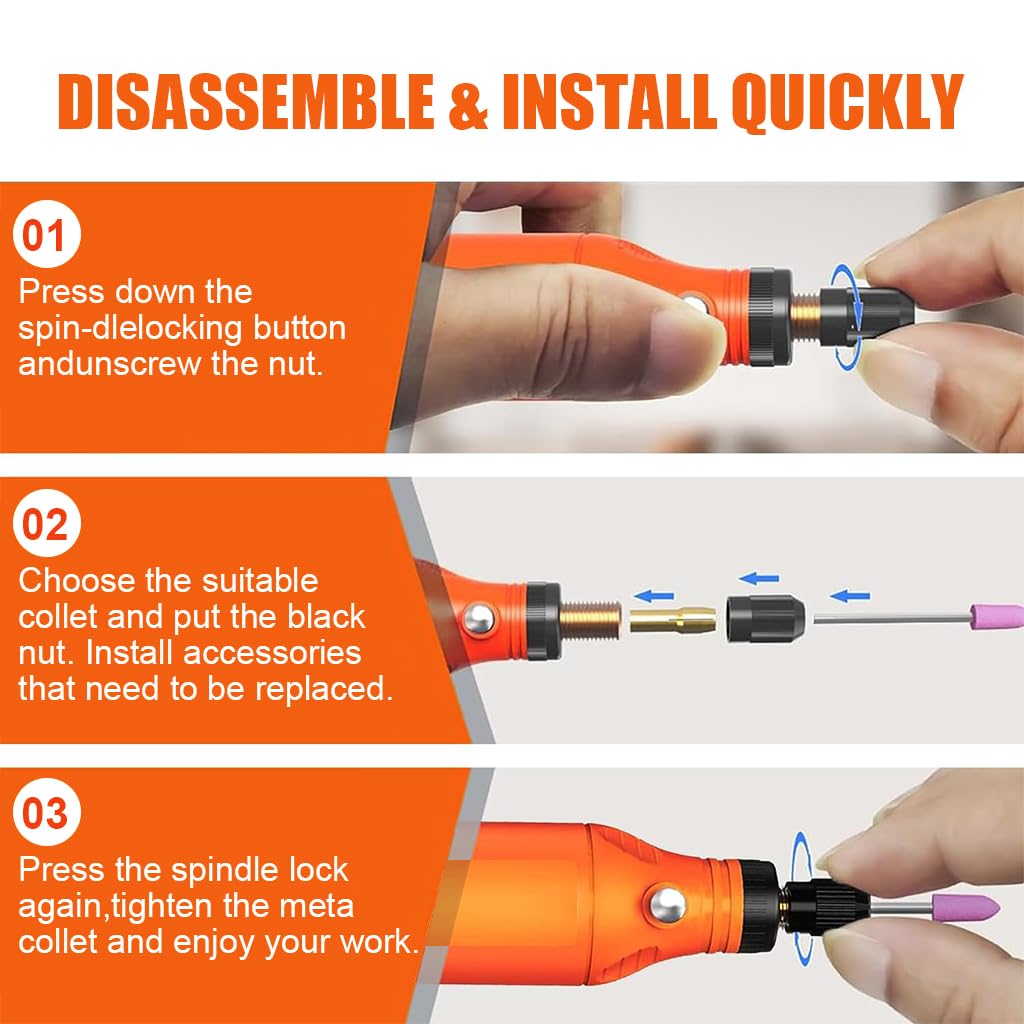 DISASSEMBLE & INSTALL QUICKLY

01
Press down the spin-dlelocking button andunscrew the nut.

02
Choose the suitable collet and put the black nut. Install accessories that need to be replaced.

03
Press the spindle lock again,tighten the meta collet and enjoy your work.